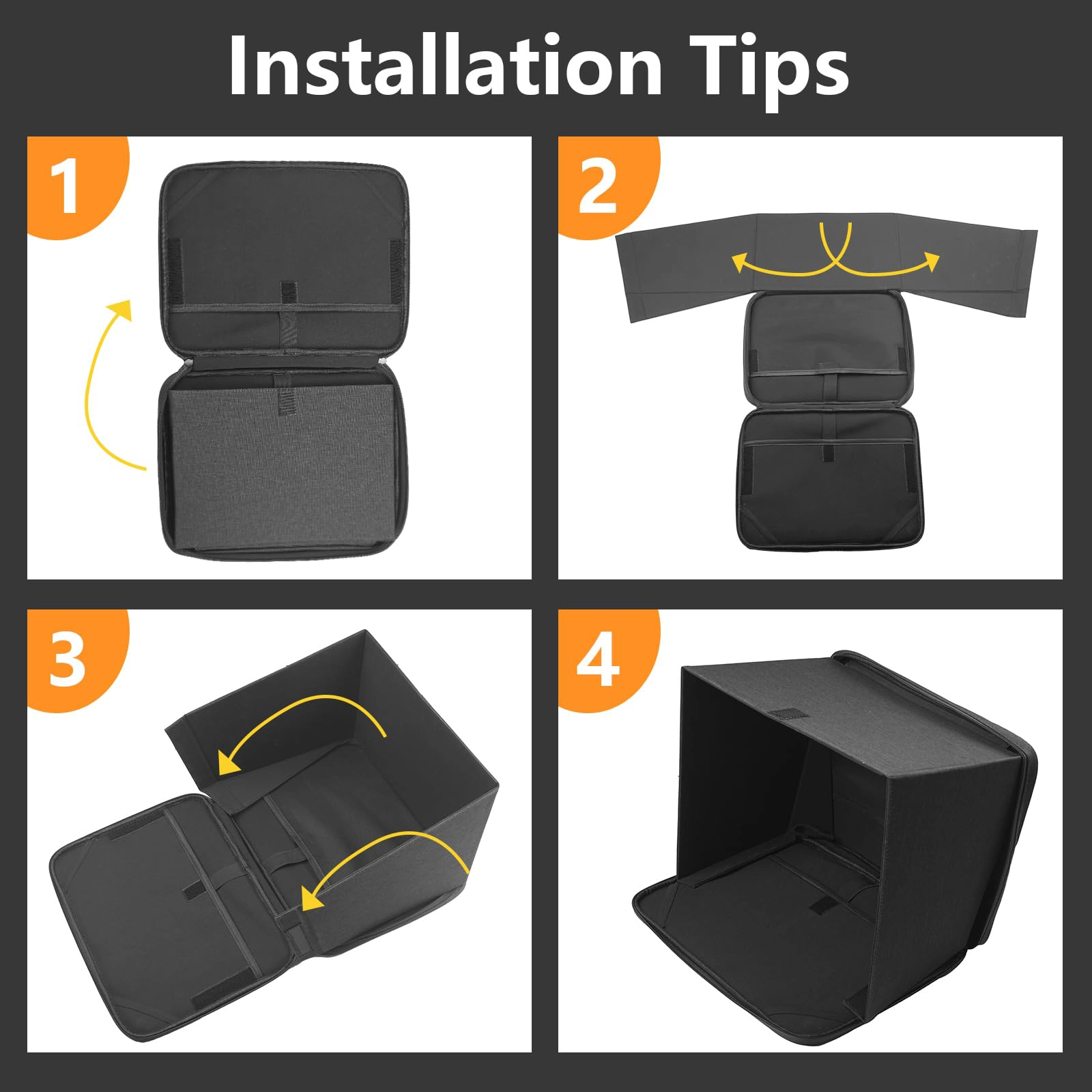 Installation Tips

1

2

3

4